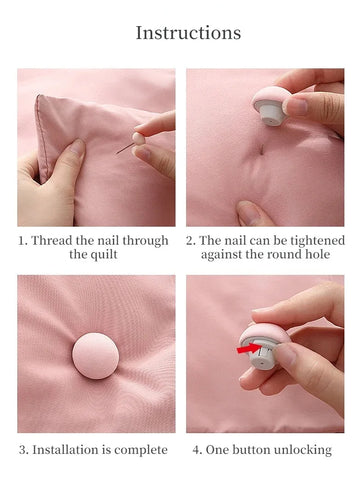 Instructions

1. Thread the nail through the quilt

2. The nail can be tightened against the round hole

3. Installation is complete

4. One button unlocking